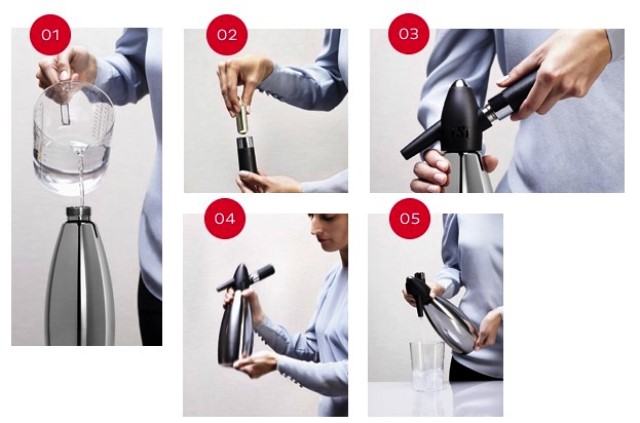 01

02

03

iSi

04

05